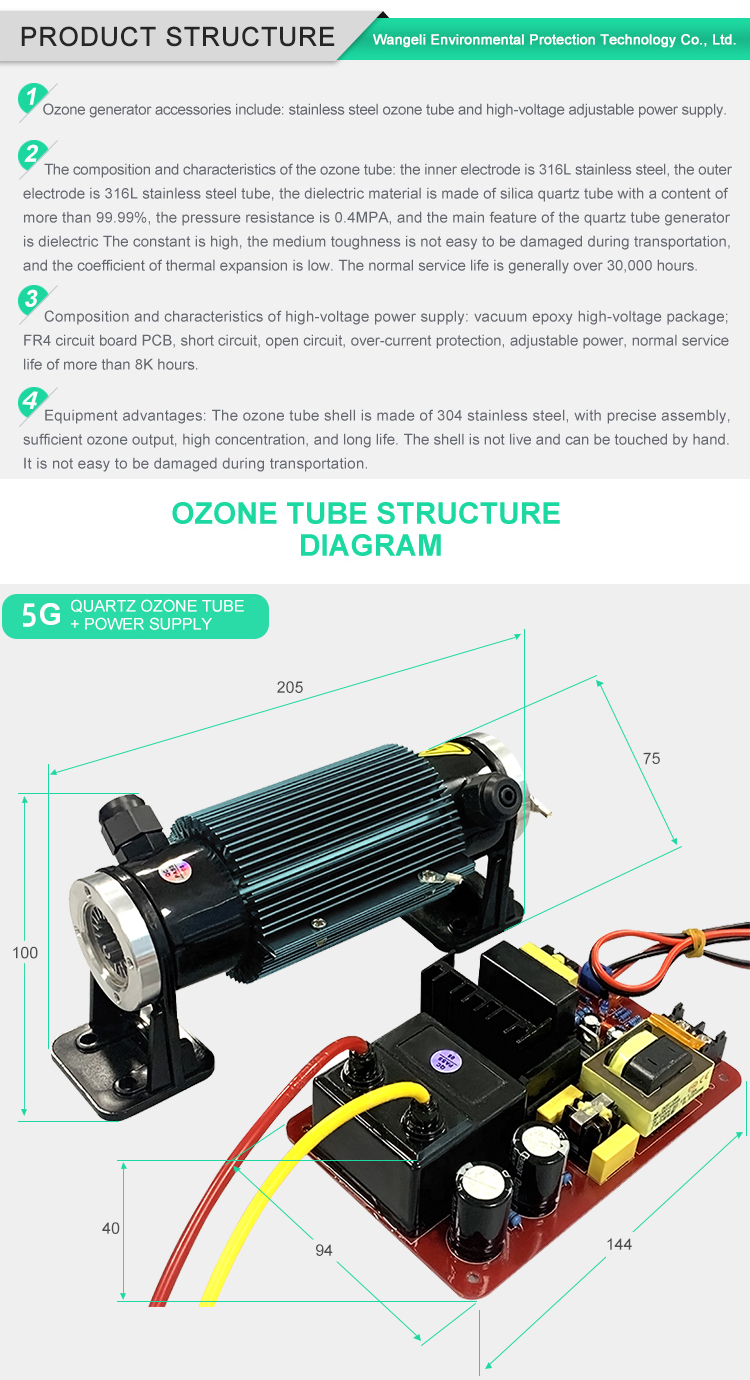 PRODUCT STRUCTURE

Wangeli Environmental Protection Technology Co., Ltd.

1 Ozone generator accessories include: stainless steel ozone tube and high-voltage adjustable power supply.

2 The composition and characteristics of the ozone tube: the inner electrode is 316L stainless steel, the outer electrode is 316L stainless steel tube, the dielectric material is made of silica quartz tube with a content of more than 99.99%, the pressure resistance is 0.4MPA, and the main feature of the quartz tube generator is dielectric The constant is high, the medium toughness is not easy to be damaged during transportation, and the coefficient of thermal expansion is low. The normal service life is generally over 30,000 hours.

3 Composition and characteristics of high-voltage power supply: vacuum epoxy high-voltage package; FR4 circuit board PCB, short circuit, open circuit, over-current protection, adjustable power, normal service life of more than 8K hours.

4 Equipment advantages: The ozone tube shell is made of 304 stainless steel, with precise assembly, sufficient ozone output, high concentration, and long life. The shell is not live and can be touched by hand. It is not easy to be damaged during transportation.

OZONE TUBE STRUCTURE DIAGRAM

5G QUARTZ OZONE TUBE + POWER SUPPLY

205

75

100

40

94

144