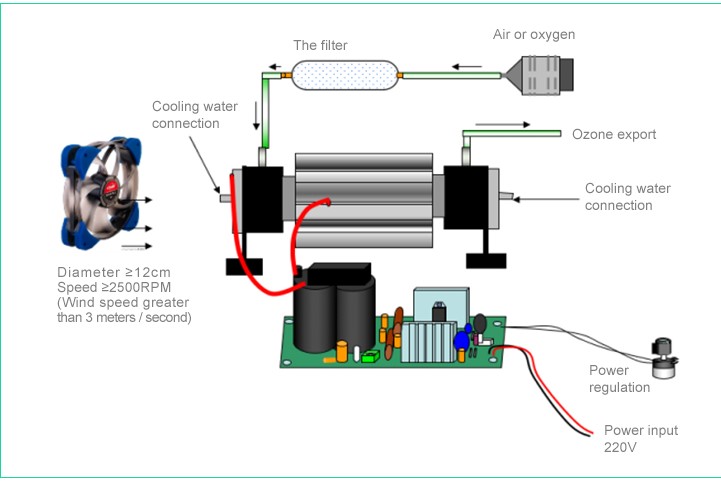 The filter

Air or oxygen

Cooling water connection

Ozone export

Cooling water connection

Diameter ≥12cm
Speed ≥2500RPM
(Wind speed greater than 3 meters / second)

Power regulation

Power input 220V