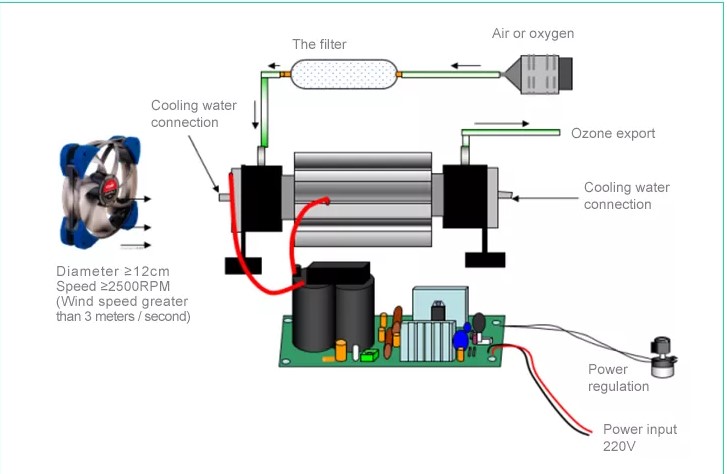 The filter

Air or oxygen

Cooling water connection

Ozone export

Cooling water connection

Diameter ≥12cm
Speed ≥2500RPM
(Wind speed greater than 3 meters / second)

Power regulation

Power input 220V